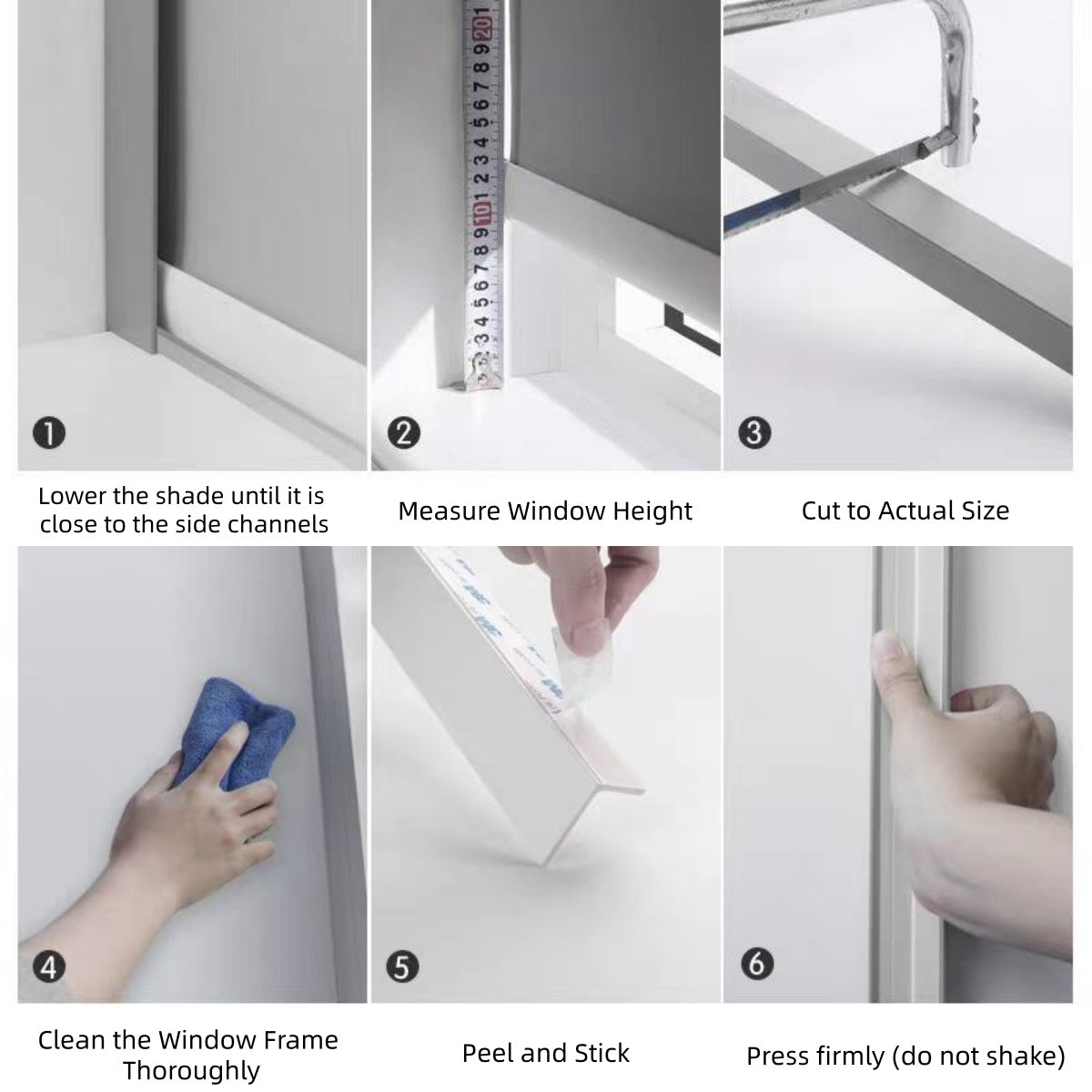 ❶
Lower the shade until it is close to the side channels

❷
Measure Window Height

❸
Cut to Actual Size

❹
Clean the Window Frame Thoroughly

❺
Peel and Stick

❻
Press firmly (do not shake)